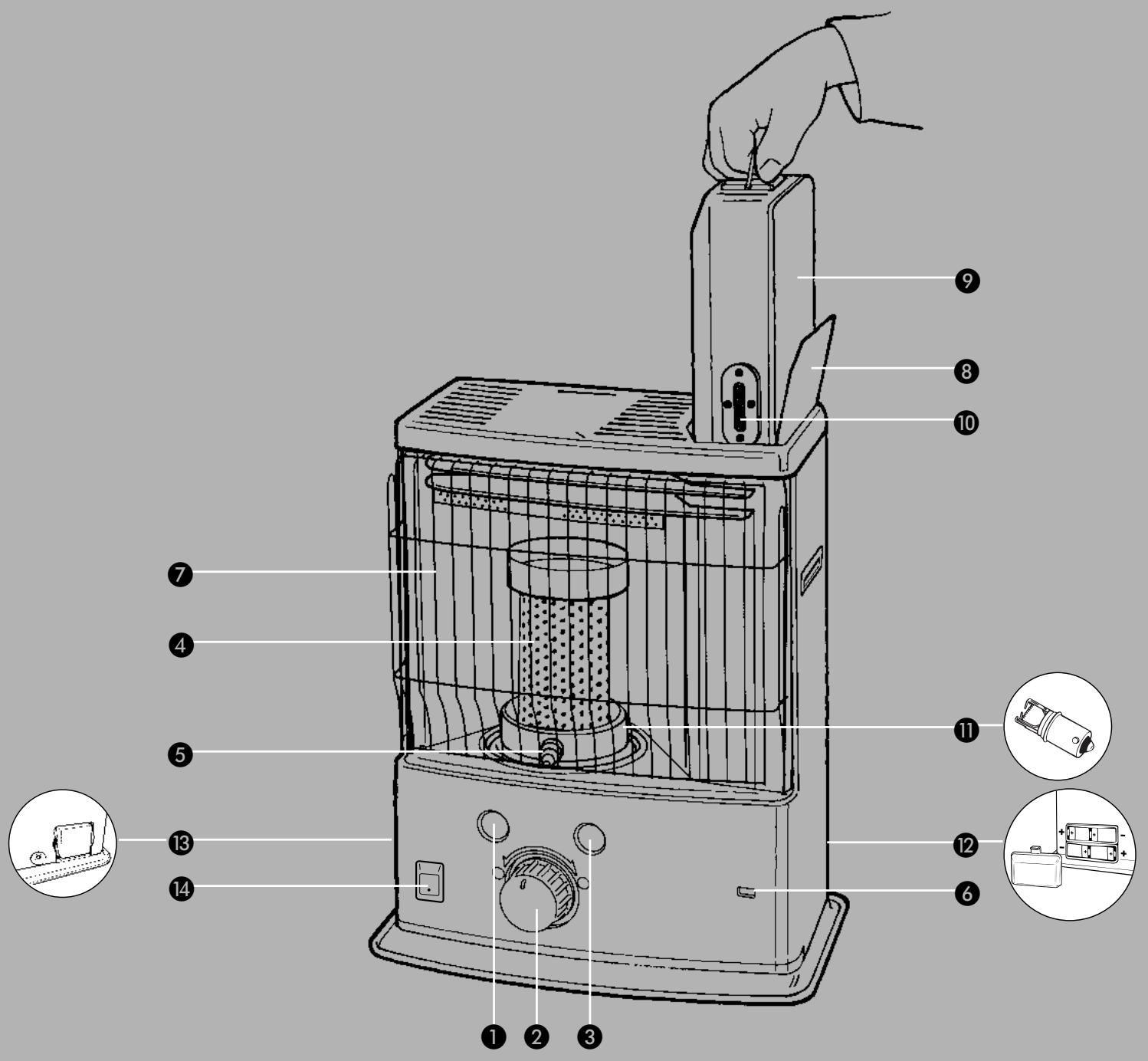 9
8
10
7
4
11
5
13
12
14
6
1
2
3