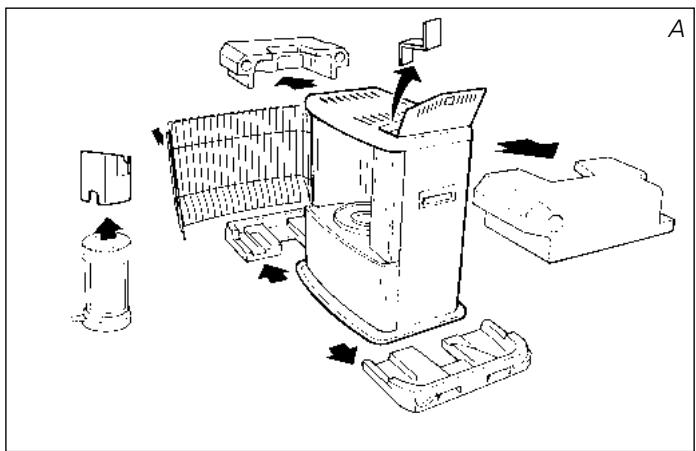 A