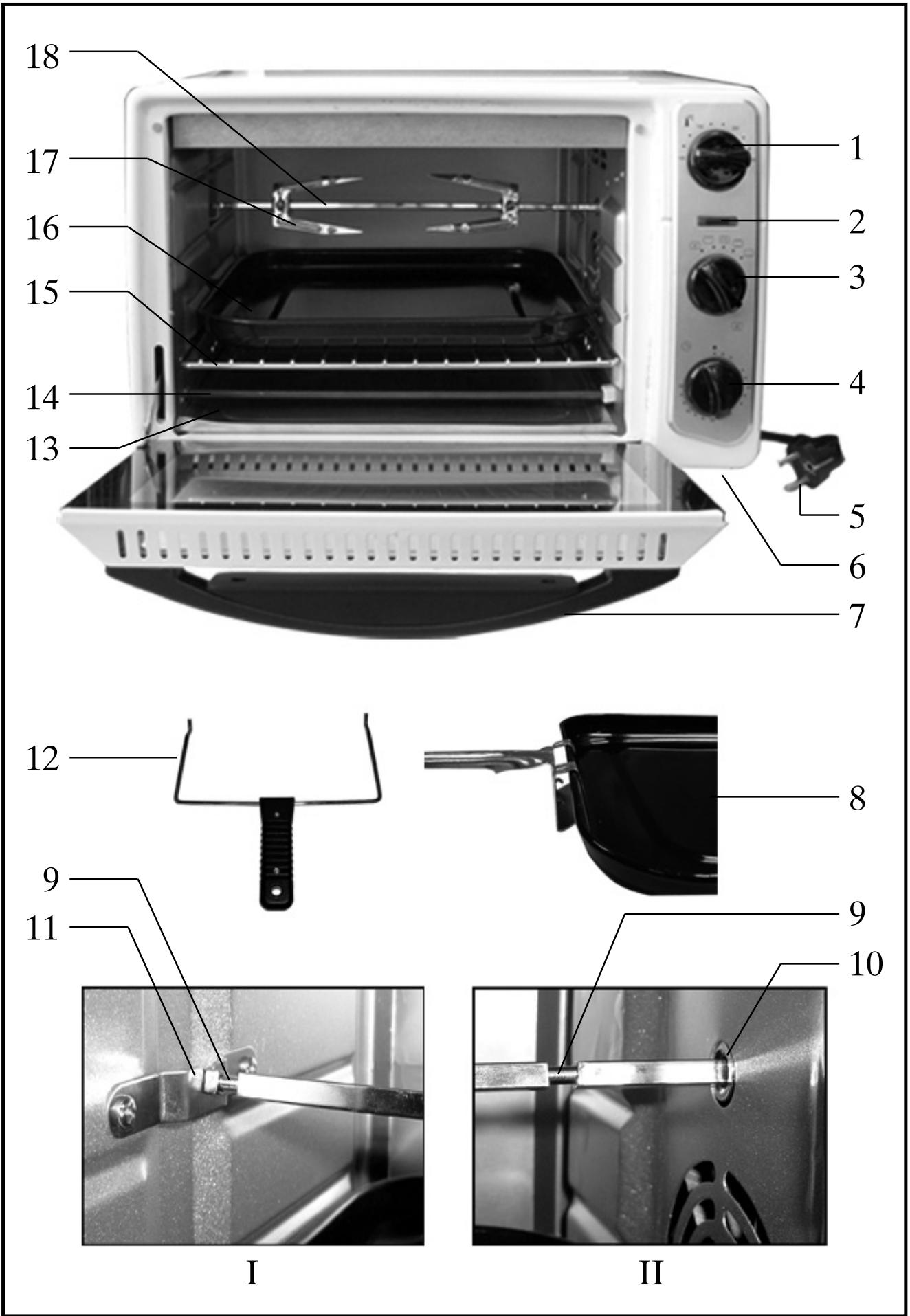 18
17
16
15
14
13
1
2
3
4
5
6
7
12
8
9
11
9
10
I
II