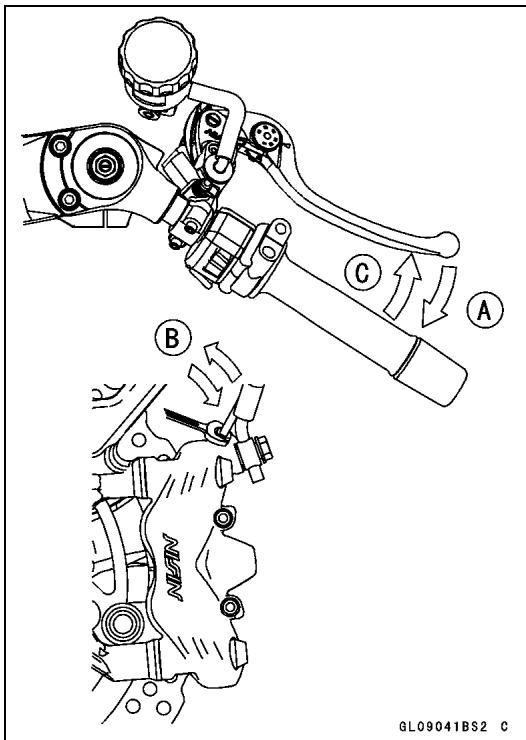 C

A

B

NISSIN

GL09041BS2 C