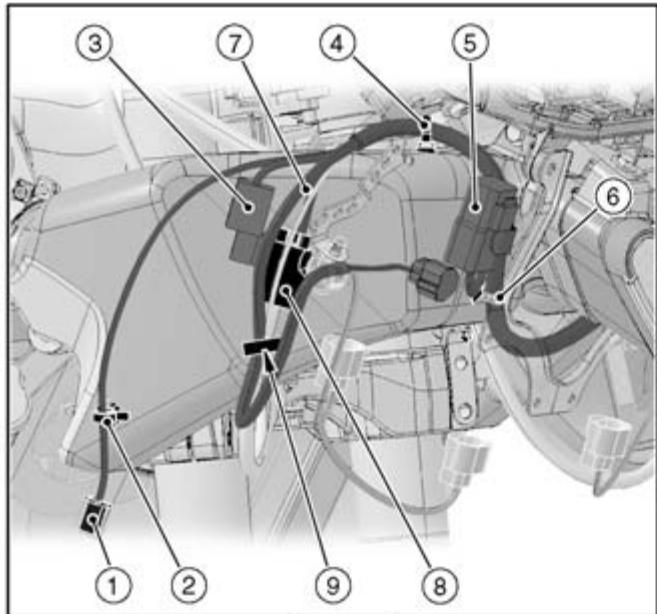 3
7
4
5
6
1
2
9
8