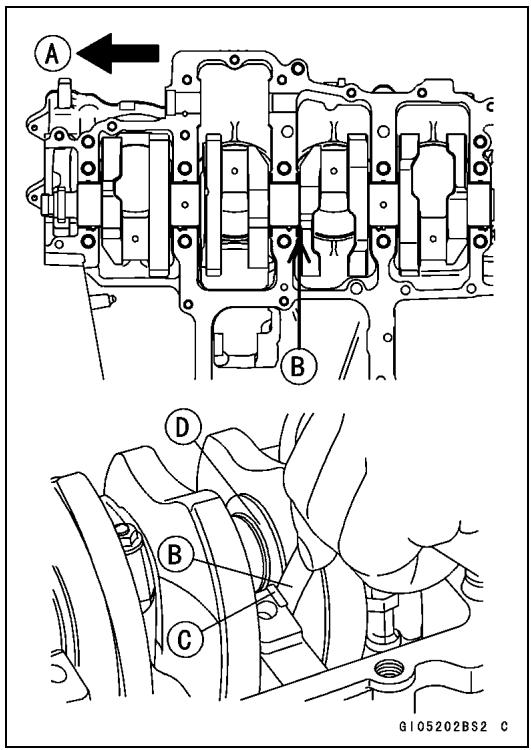 A
B
D
B
C
GI05202BS2 C