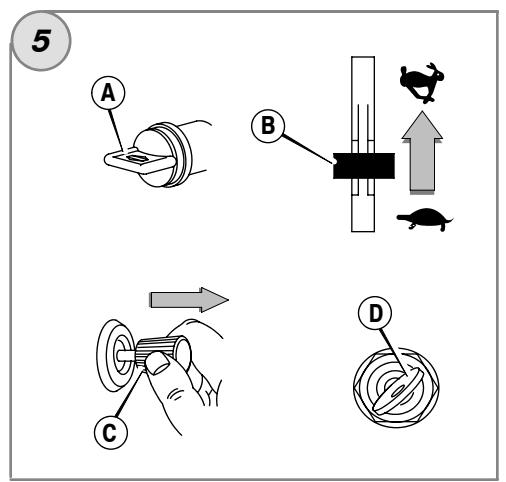 5

A

B

C

D