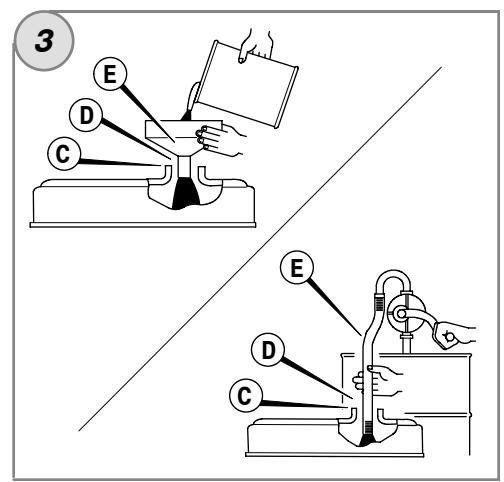 3

E

D

C

E

D

C