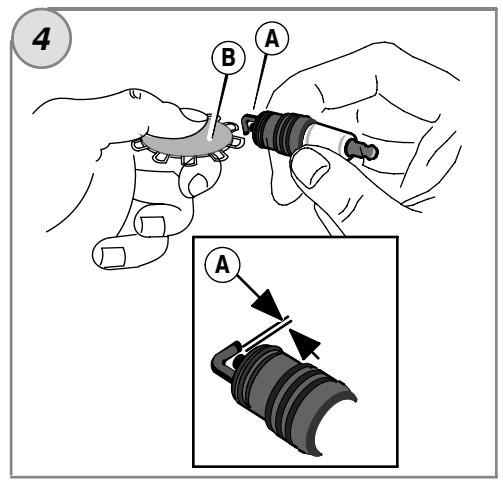 4
B
A
A