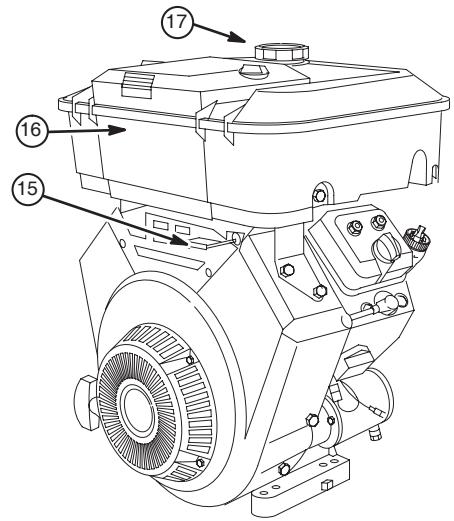 17

16

15