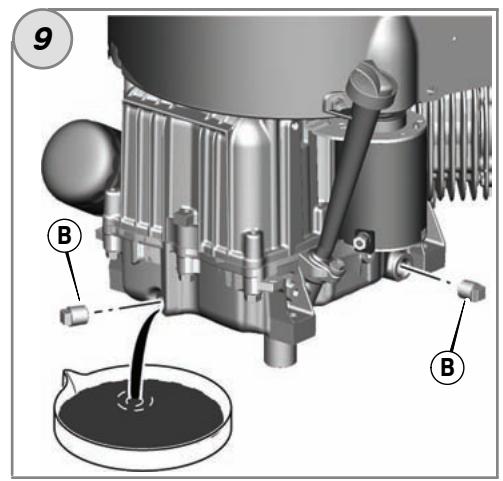 9

B

B