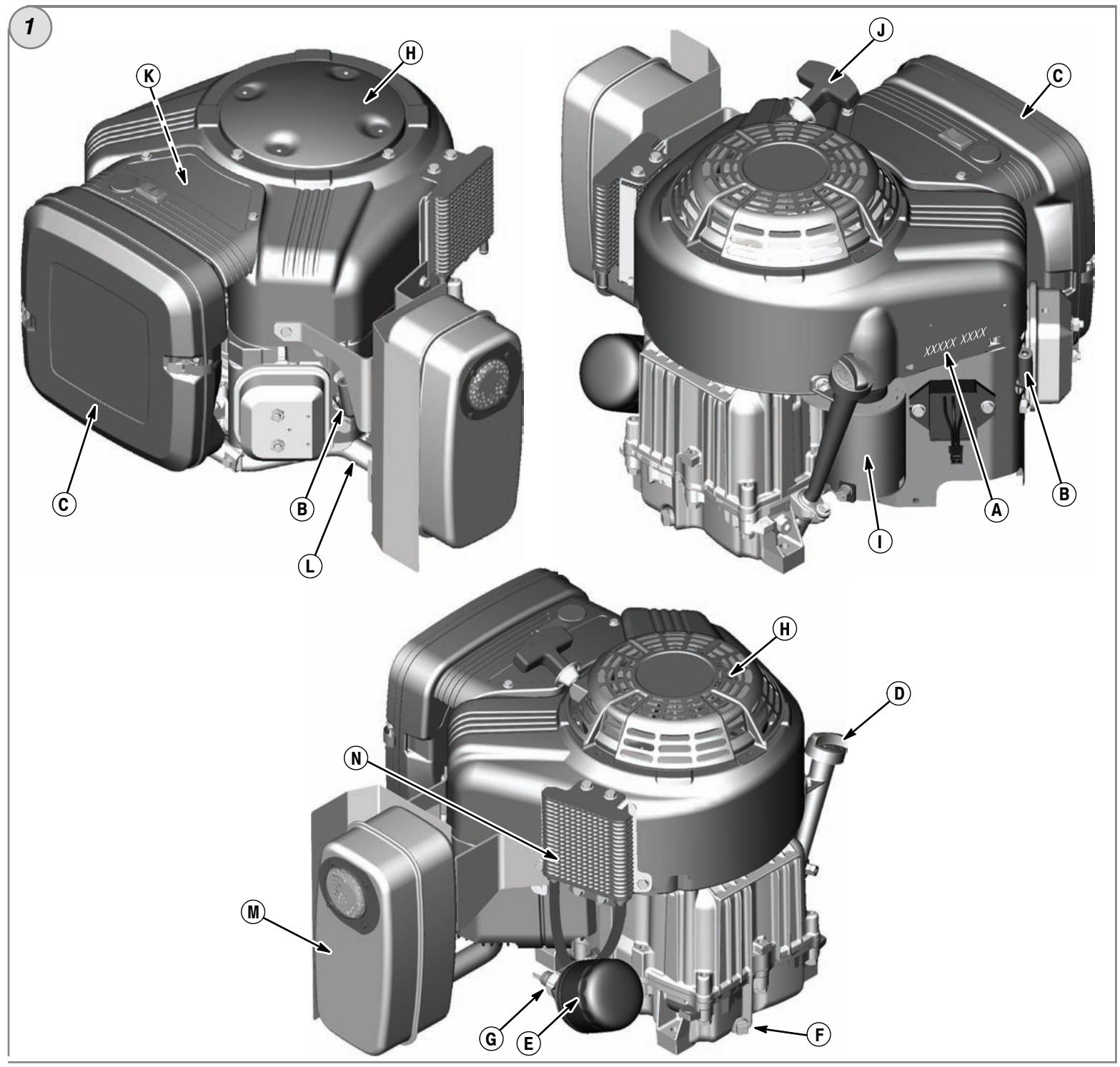 1

K
H
C
B
L
J
C
XXXXX XXXX
A
B
I
H
D
N
M
G
E
F