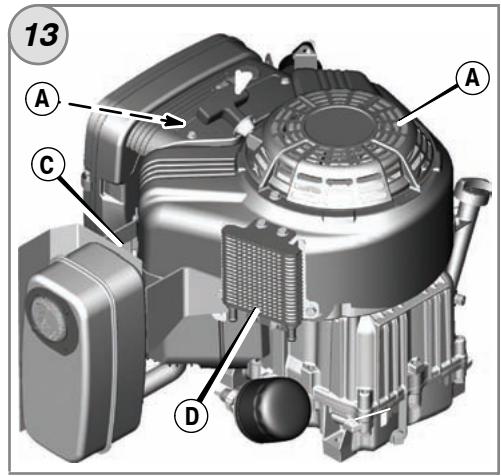 13
A
A
C
D