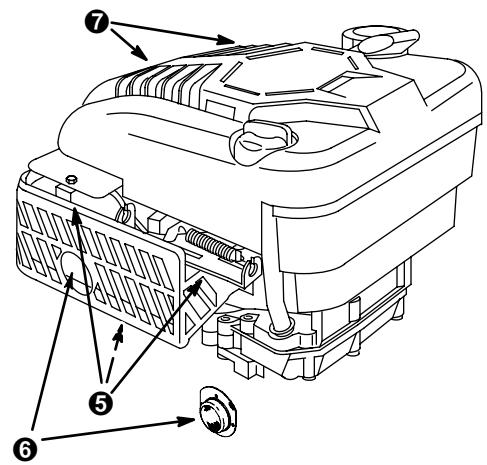 7
5
6