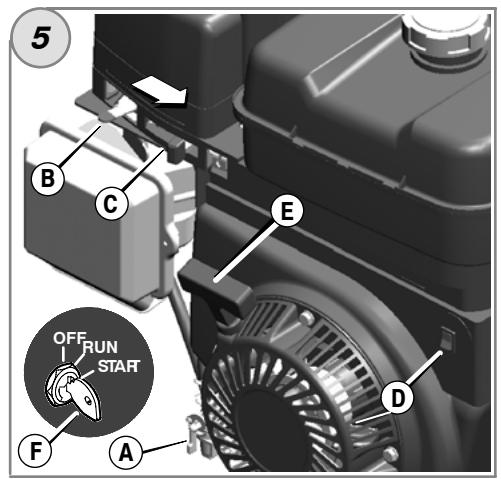 5

B

C

E

OFF
RUN
START

D

F

A