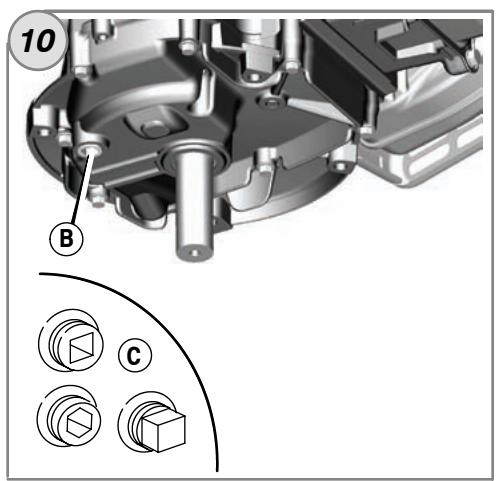 10

B

C