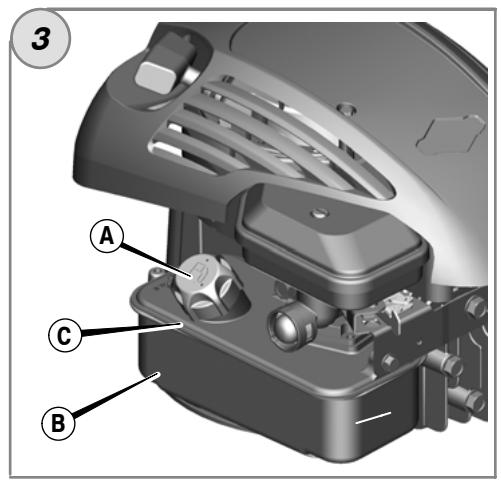 3

A

C

B