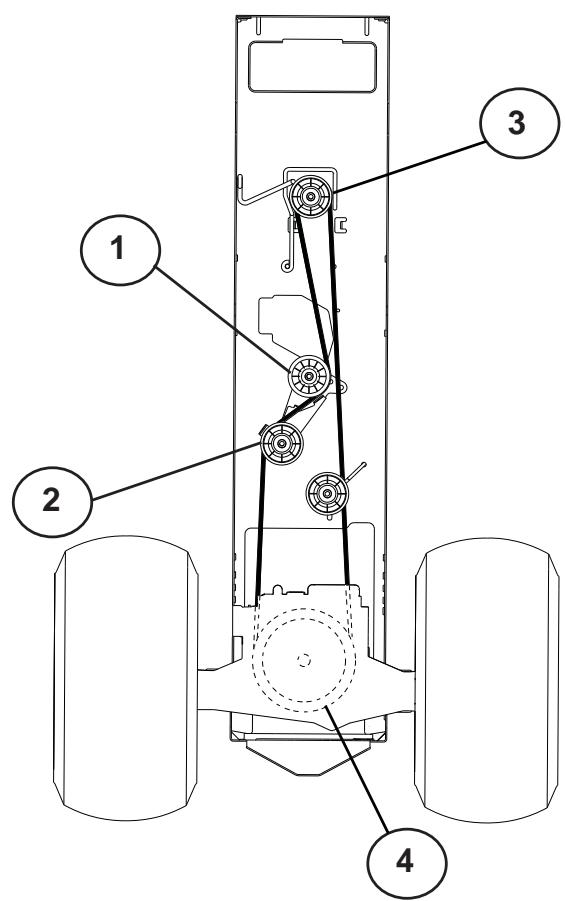 3

1

2

4