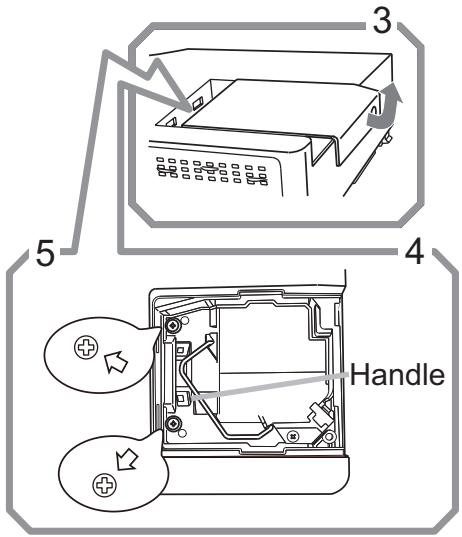 3

5

4

Handle