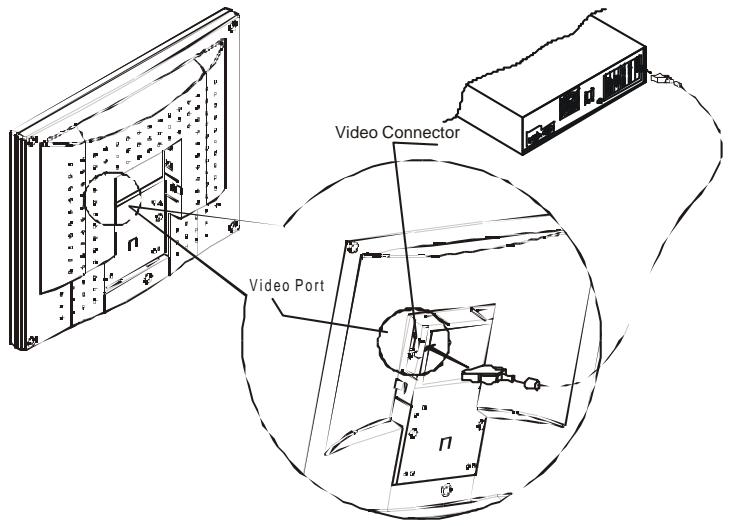 Video Connector

Video Port