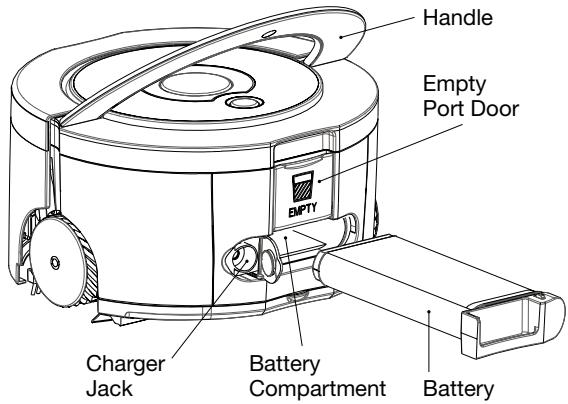 Handle

Empty Port Door

EMPTY

Charger Jack

Battery Compartment

Battery