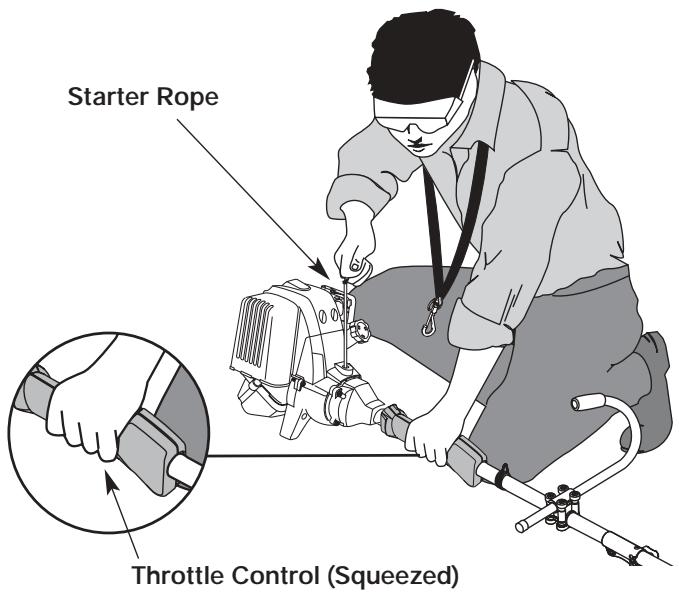 Starter Rope

Throttle Control (Squeezed)