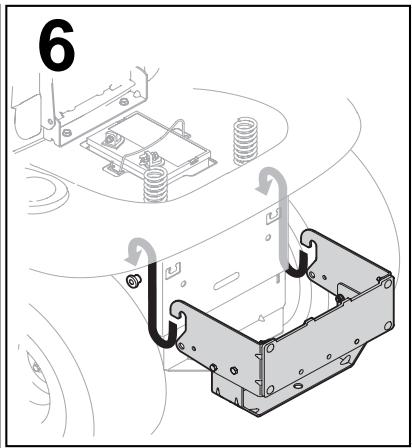 6