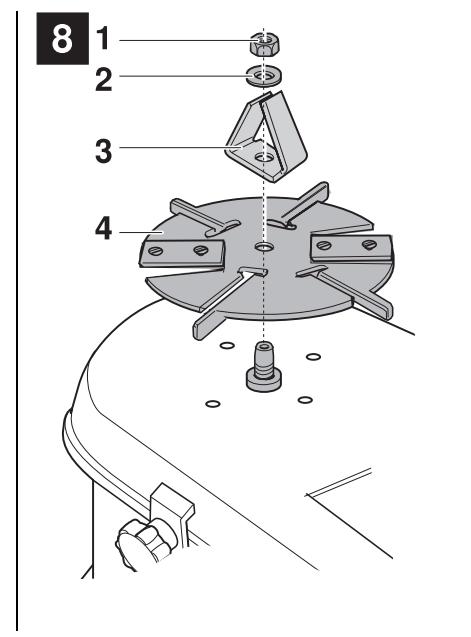 8
1
2
3
4