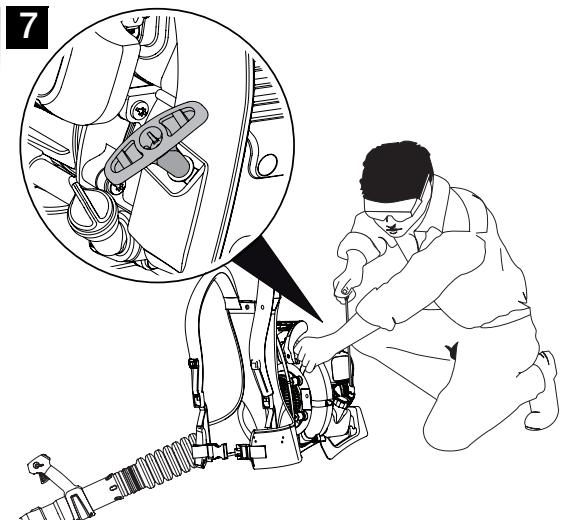 7