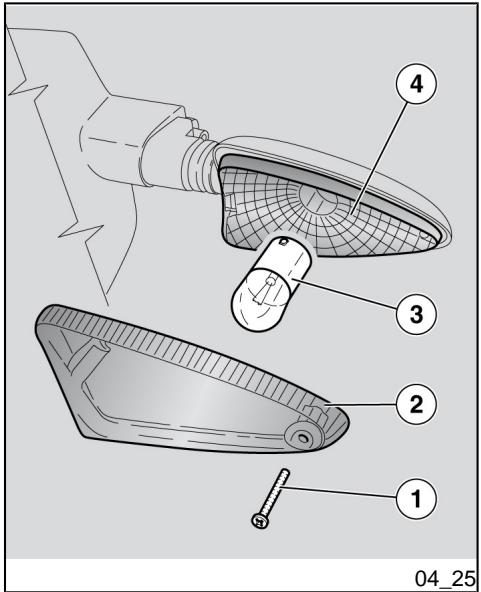 4
3
2
1
04_25