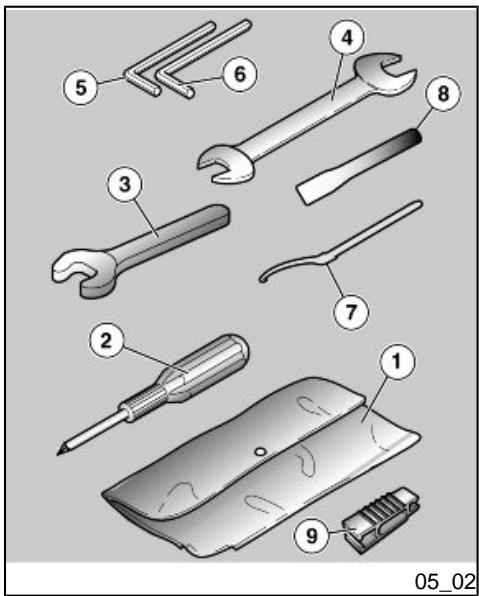 5
6
4
8
3
7
2
1
9
05_02