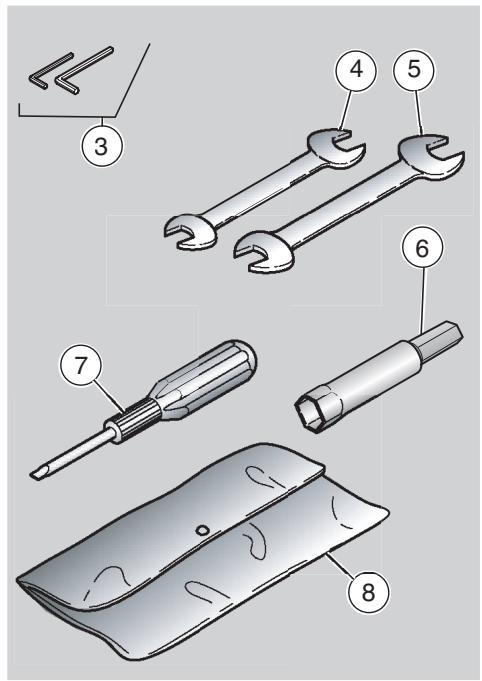 3
4
5
6
7
8