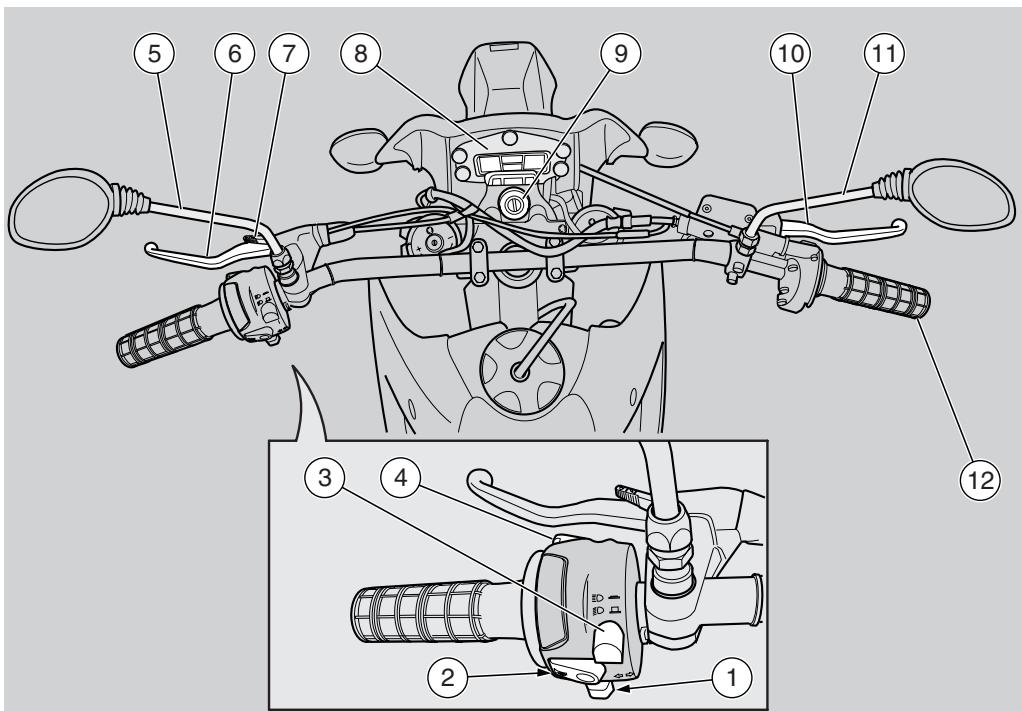 5
6
7
8
9
10
11
12
3
4
2
1