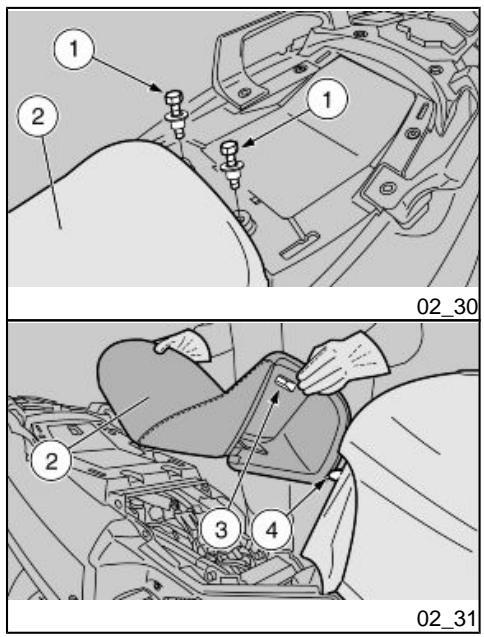 1
1
2
02_30
2
3
4
02_31