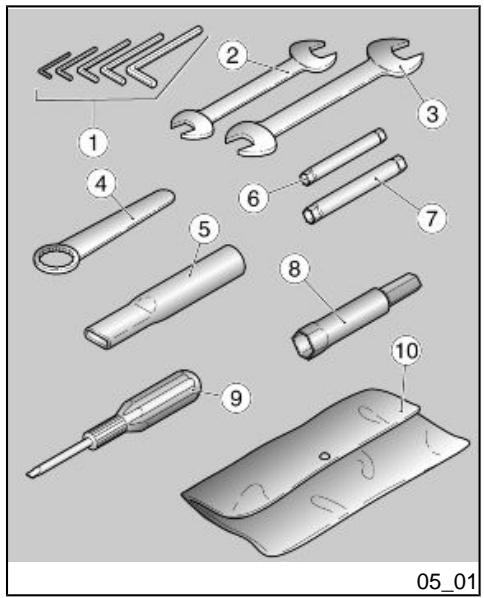 1
2
3
4
5
6
7
8
9
10
05_01