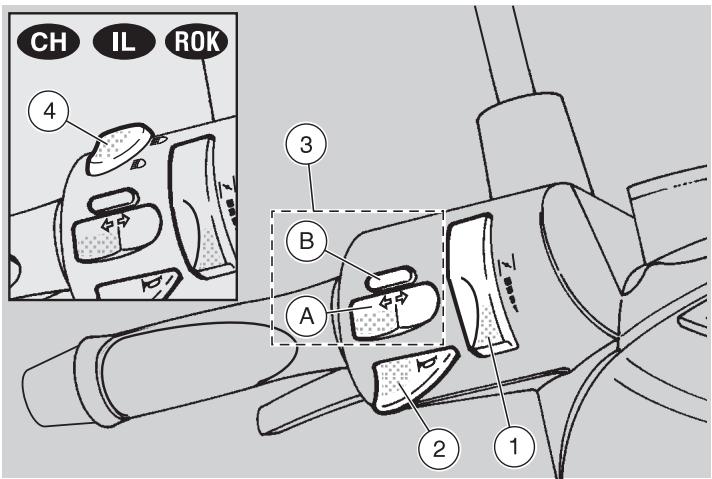 CH IL ROK

4

3

B

A

2

1