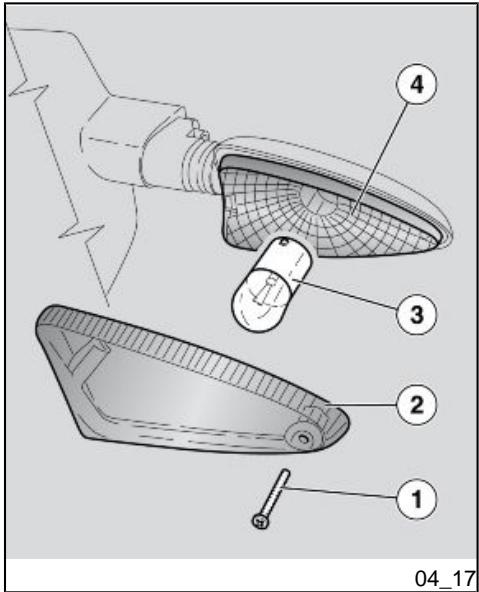 4
3
2
1
04_17