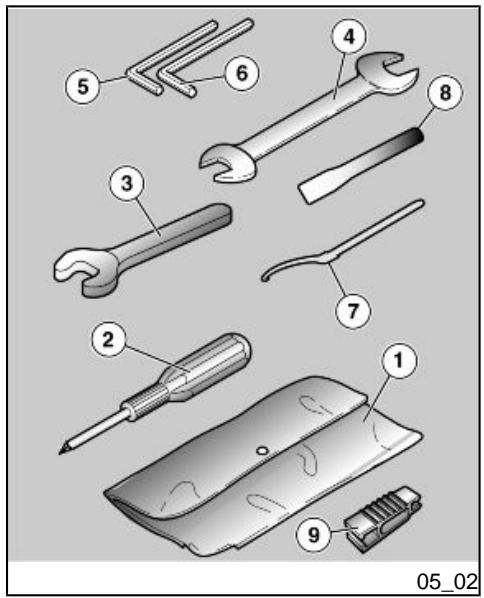 5
6
4
8
3
7
2
1
9
05_02