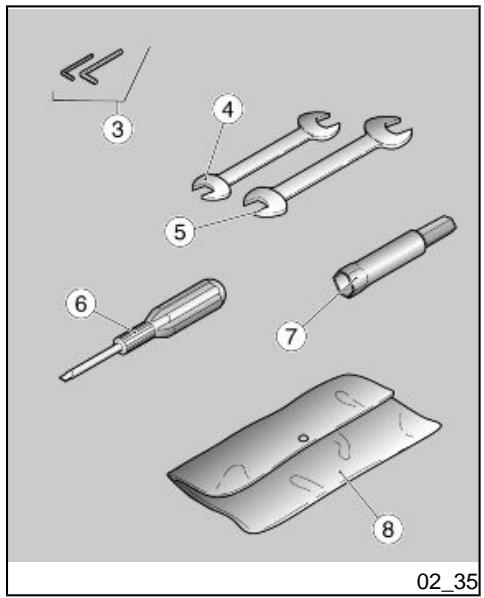 3
4
5
6
7
8
02_35