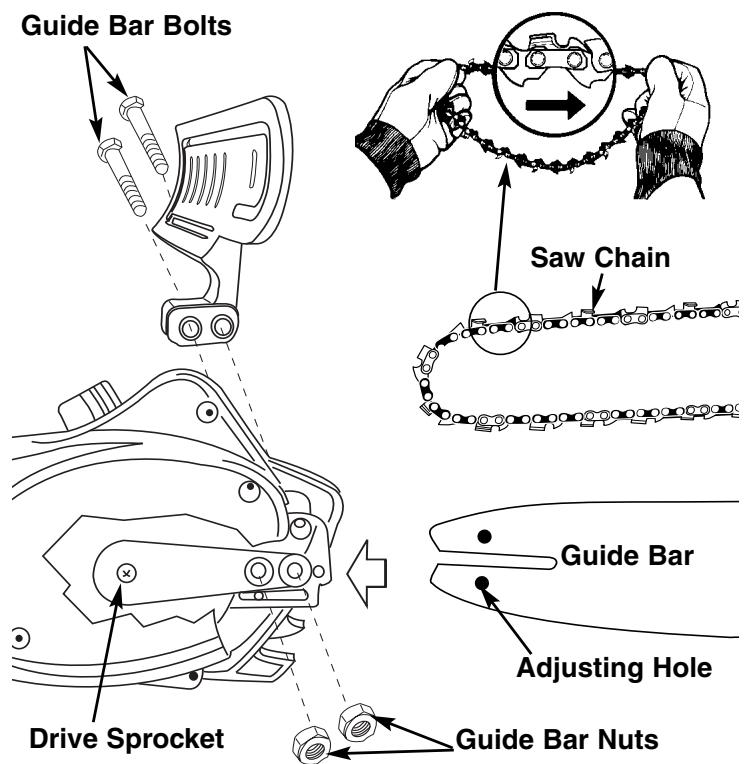 Guide Bar Bolts

Saw Chain

Guide Bar

Adjusting Hole

Drive Sprocket

Guide Bar Nuts