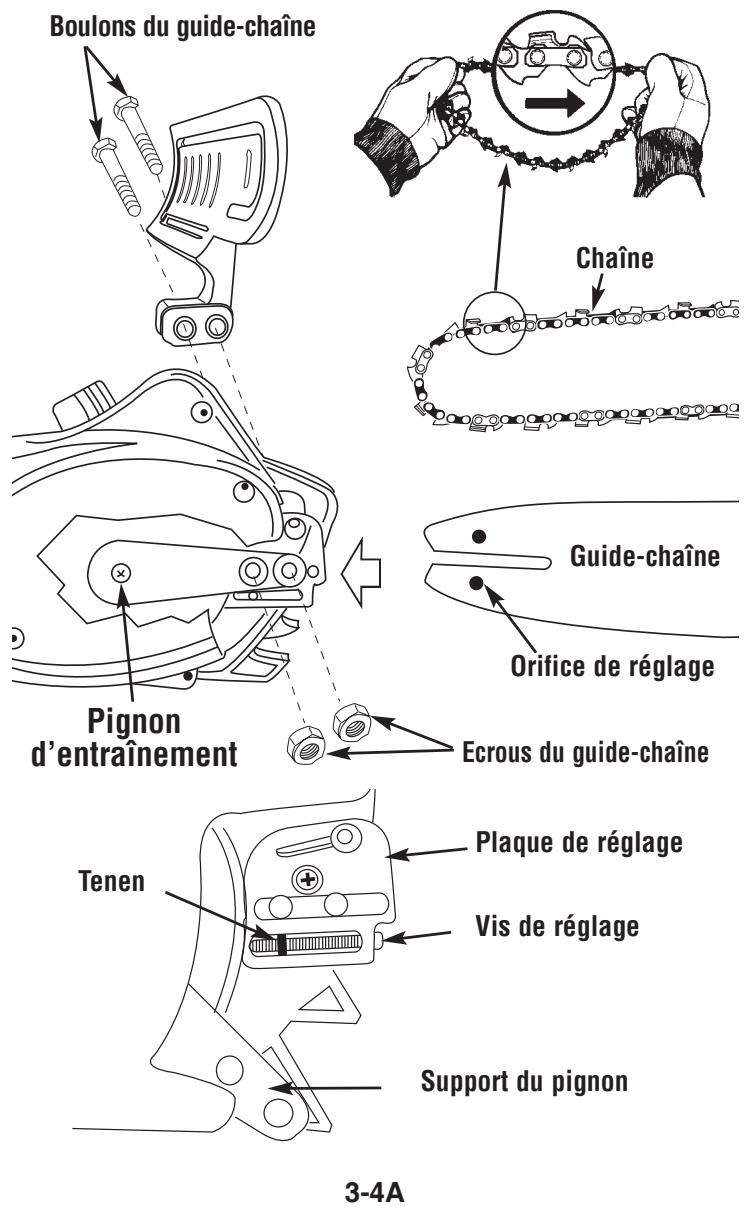 Boulons du guide-chaîne

Chaîne

Guide-chaîne

Orifice de réglage

Pignon d'entraînement

Ecrous du guide-chaîne

Plaque de réglage

Tenen

Vis de réglage

Support du pignon

3-4A