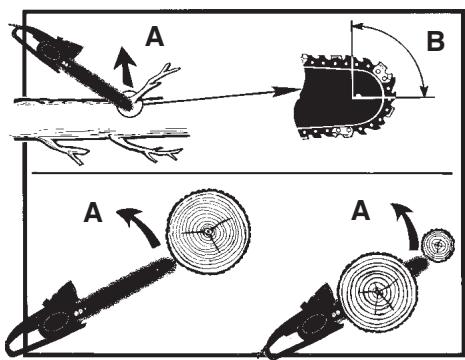 A

B

A

A