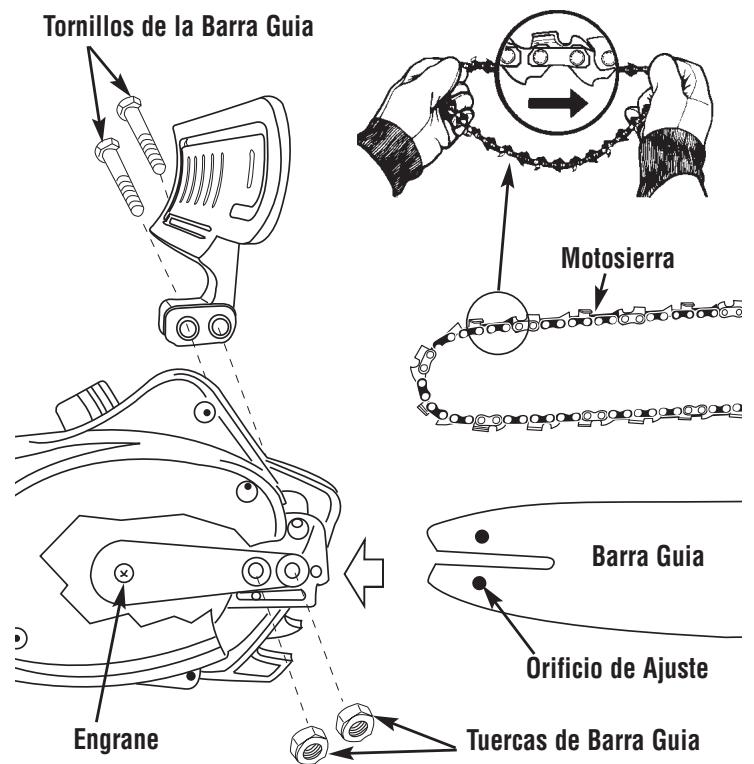 Tornillos de la Barra Guia

Motosierra

Barra Guia

Orificio de Ajuste

Engrane

Tuercas de Barra Guia