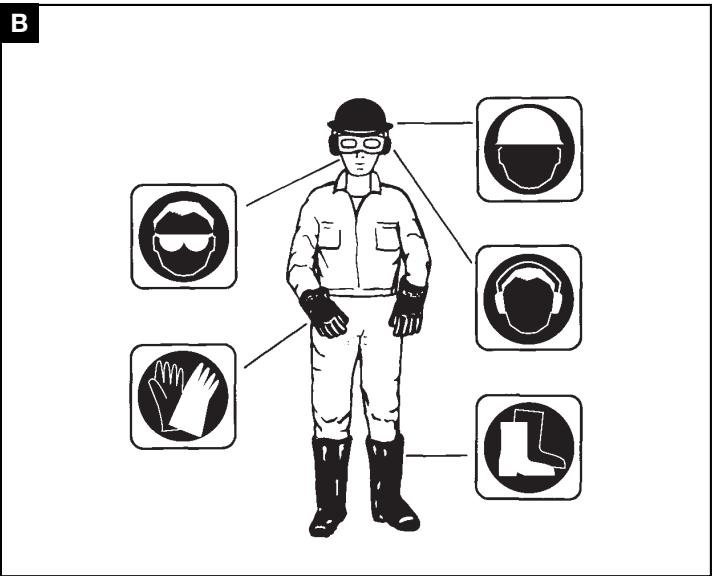 B