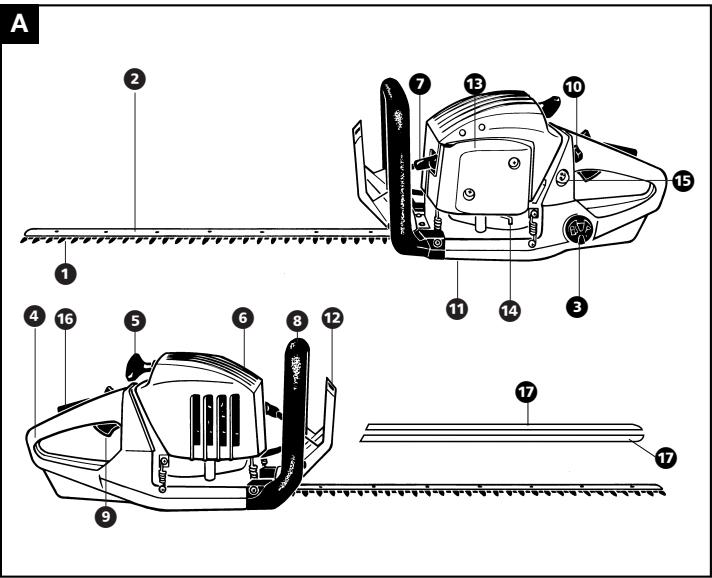 A

2

7

13

10

15

1

11

14

3

4

16

5

6

8

12

17

17

9