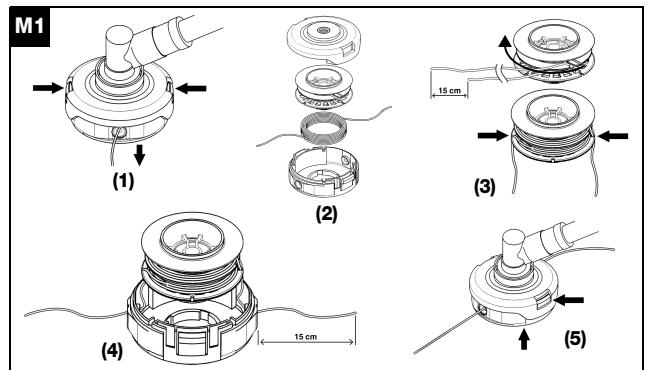 M1

(1)

(2)

15 cm

(3)

(4)

15 cm

(5)