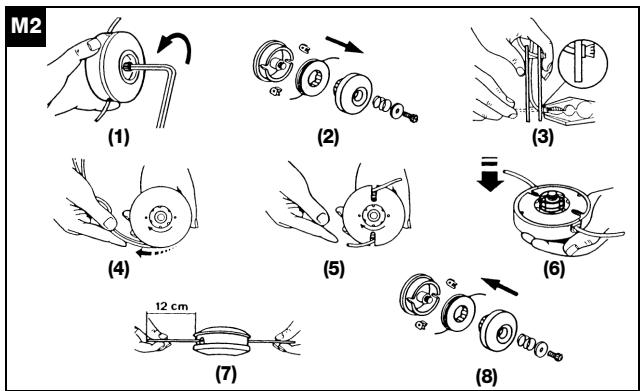 M2

(1)

(2)

(3)

(4)

(5)

(6)

12 cm

(7)

(8)