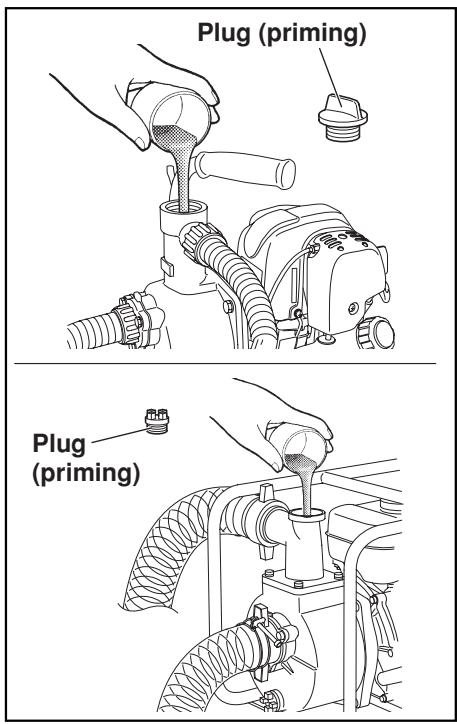 Plug (priming)

Plug (priming)