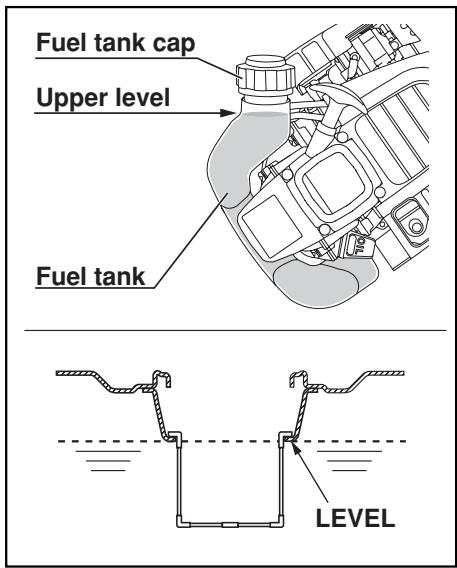 Fuel tank cap
Upper level
Fuel tank
OIL
LEVEL