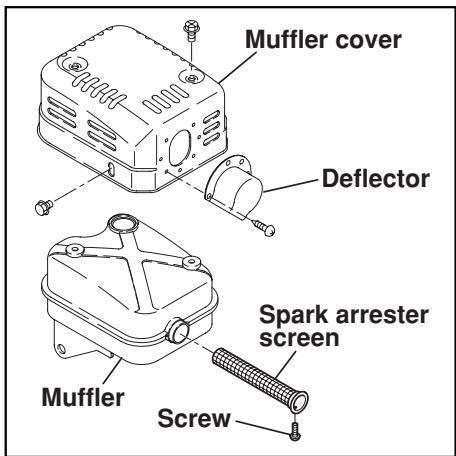 Muffler cover

Deflector

Spark arrester screen

Muffler

Screw