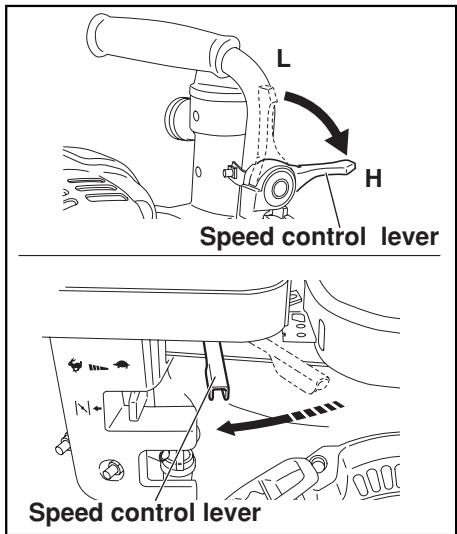 L

H

Speed control lever

Speed control lever