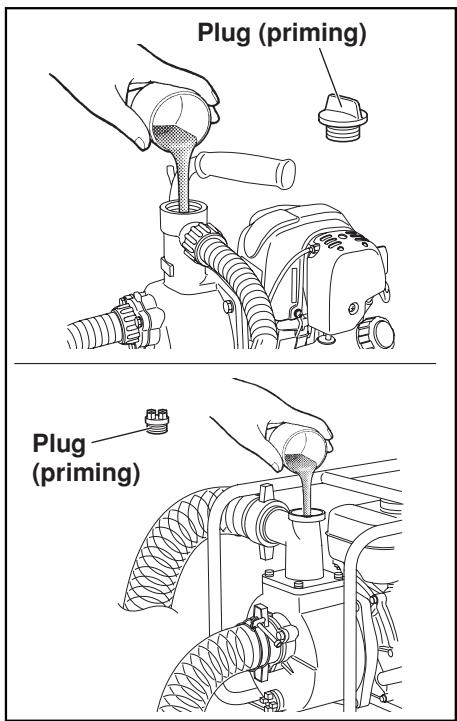 Plug (priming)

Plug
(priming)