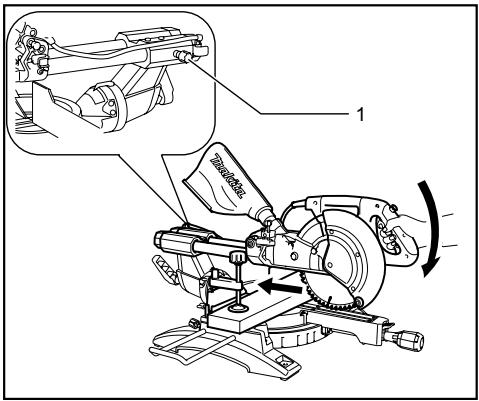 1

makita