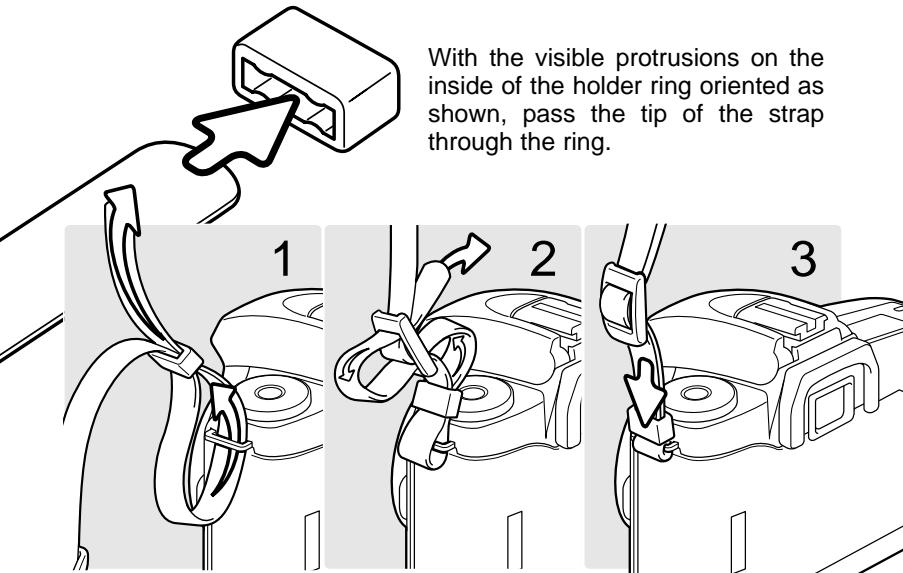 With the visible protrusions on the inside of the holder ring oriented as shown, pass the tip of the strap through the ring.

1

2

3